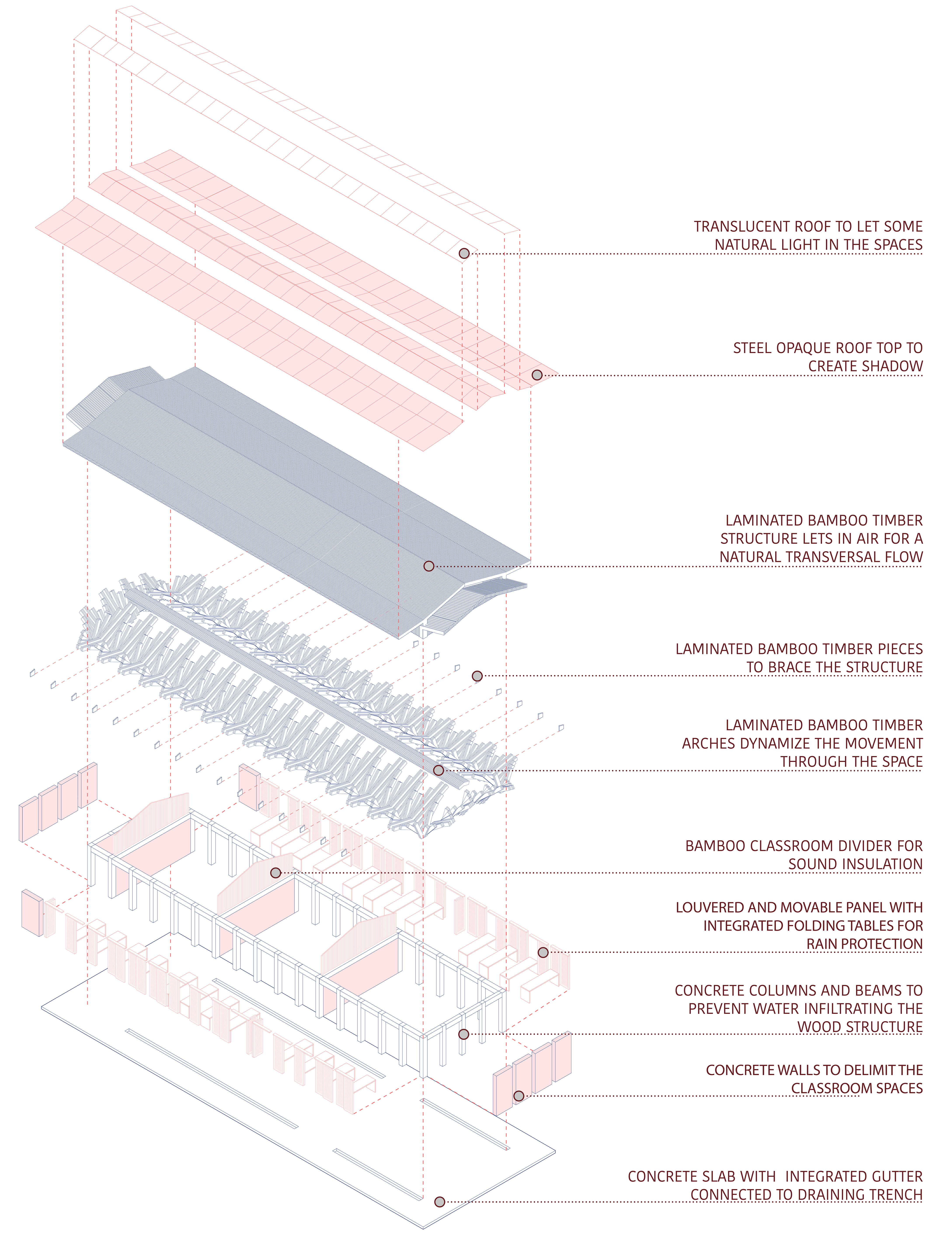 TRANSLUCENT ROOF TO LET SOME NATURAL LIGHT IN THE SPACES

STEEL OPAQUE ROOF TOP TO CREATE SHADOW

LAMINATED BAMBOO TIMBER STRUCTURE LETS IN AIR FOR A NATURAL TRANSVERSAL FLOW

LAMINATED BAMBOO TIMBER PIECES TO BRACE THE STRUCTURE

LAMINATED BAMBOO TIMBER ARCHES DYNAMIZE THE MOVEMENT THROUGH THE SPACE

BAMBOO CLASSROOM DIVIDER FOR SOUND INSULATION

LOUVERED AND MOVABLE PANEL WITH INTEGRATED FOLDING TABLES FOR RAIN PROTECTION

CONCRETE COLUMNS AND BEAMS TO PREVENT WATER INFILTRATING THE WOOD STRUCTURE

CONCRETE WALLS TO DELIMIT THE CLASSROOM SPACES

CONCRETE SLAB WITH INTEGRATED GUTTER CONNECTED TO DRAINING TRENCH