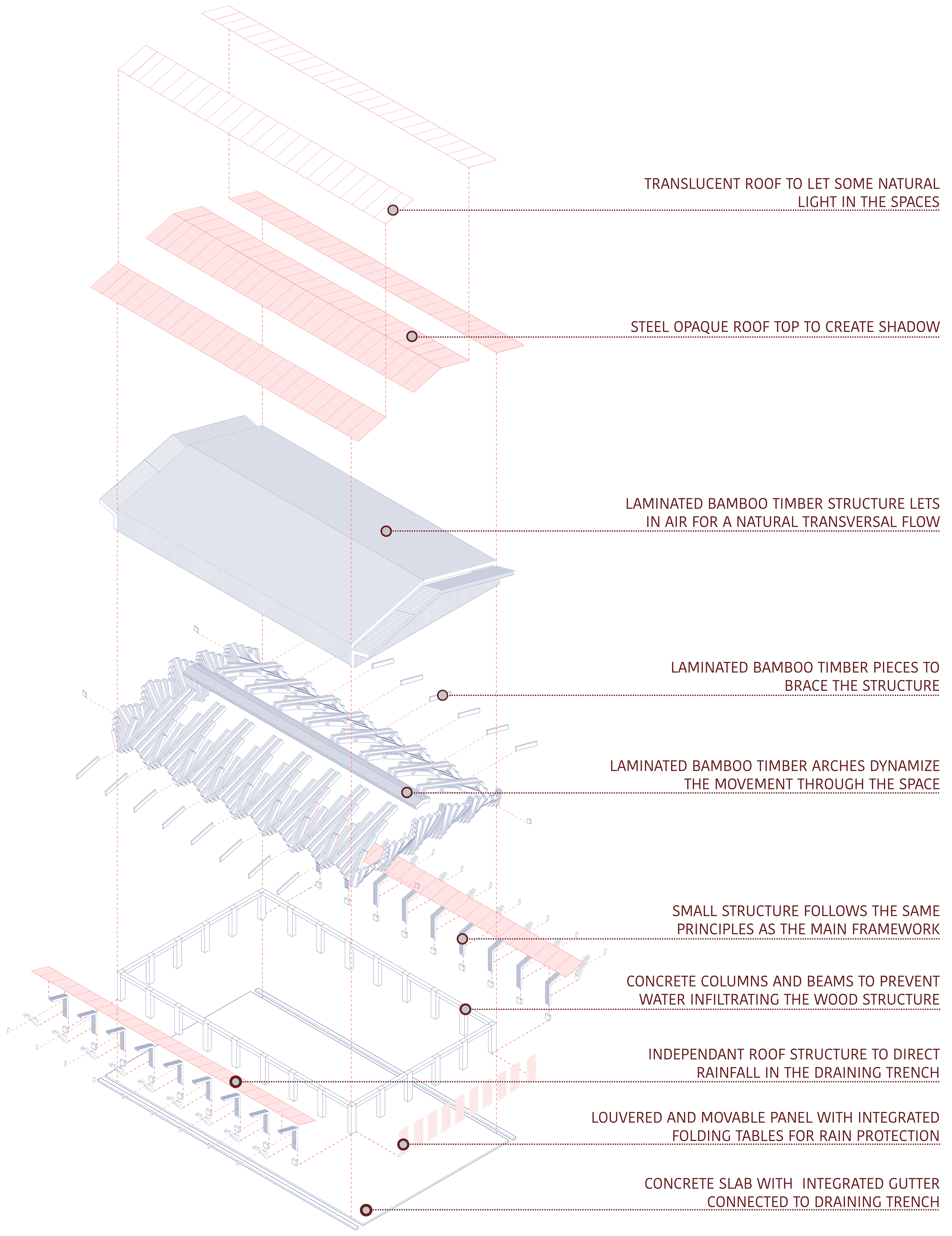 TRANSLUCENT ROOF TO LET SOME NATURAL LIGHT IN THE SPACES

STEEL OPAQUE ROOF TOP TO CREATE SHADOW

LAMINATED BAMBOO TIMBER STRUCTURE LETS IN AIR FOR A NATURAL TRANSVERSAL FLOW

LAMINATED BAMBOO TIMBER PIECES TO BRACE THE STRUCTURE

LAMINATED BAMBOO TIMBER ARCHES DYNAMIZE THE MOVEMENT THROUGH THE SPACE

SMALL STRUCTURE FOLLOWS THE SAME PRINCIPLES AS THE MAIN FRAMEWORK

CONCRETE COLUMNS AND BEAMS TO PREVENT WATER INFILTRATING THE WOOD STRUCTURE

INDEPENDANT ROOF STRUCTURE TO DIRECT RAINFALL IN THE DRAINING TRENCH

LOUVERED AND MOVABLE PANEL WITH INTEGRATED FOLDING TABLES FOR RAIN PROTECTION

CONCRETE SLAB WITH  INTEGRATED GUTTER CONNECTED TO DRAINING TRENCH